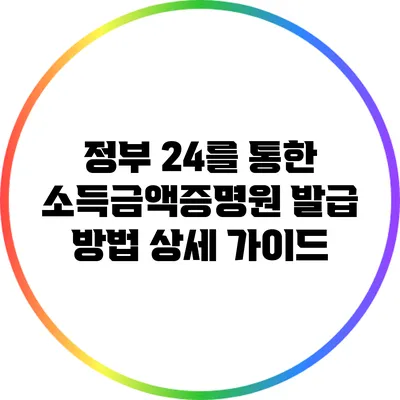 정부 24를 통한 소득금액증명원 발급 방법 상세 가이드