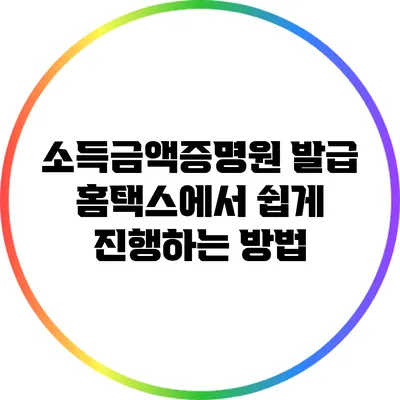 소득금액증명원 발급 홈택스에서 쉽게 진행하는 방법