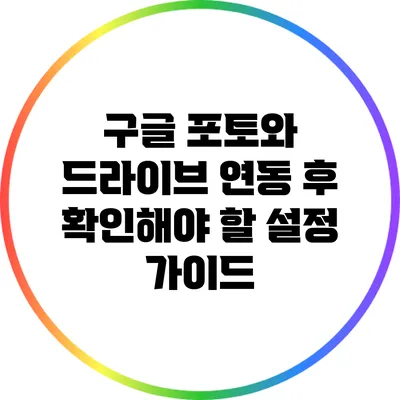 구글 포토와 드라이브 연동 후 확인해야 할 설정 가이드