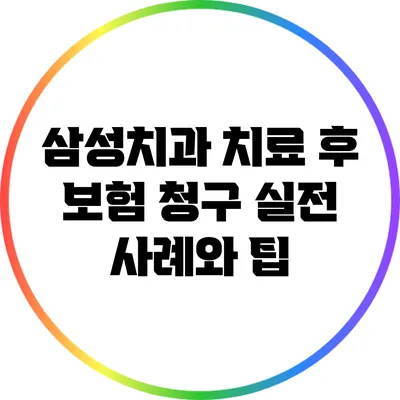 삼성치과 치료 후 보험 청구 실전 사례와 팁